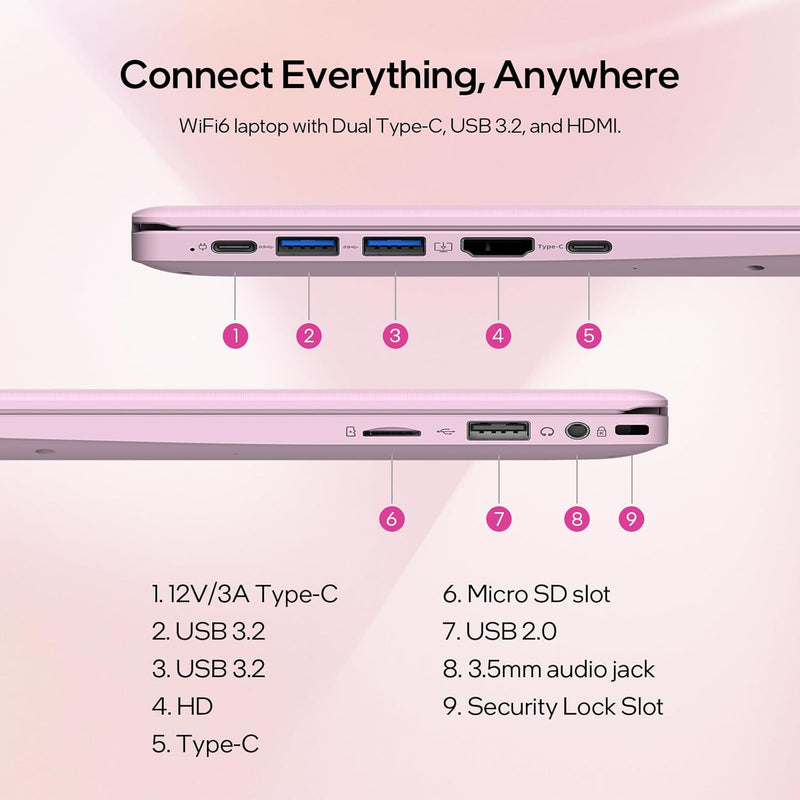 Connect Everything, Anywhere

WiFi6 laptop with Dual Type-C, USB 3.2, and HDMI.

Type-C

1
2
3
4
5

6
7
8
9

1. 12V/3A Type-C
2. USB 3.2
3. USB 3.2
4. HD
5. Type-C

6. Micro SD slot
7. USB 2.0
8. 3.5mm audio jack
9. Security Lock Slot